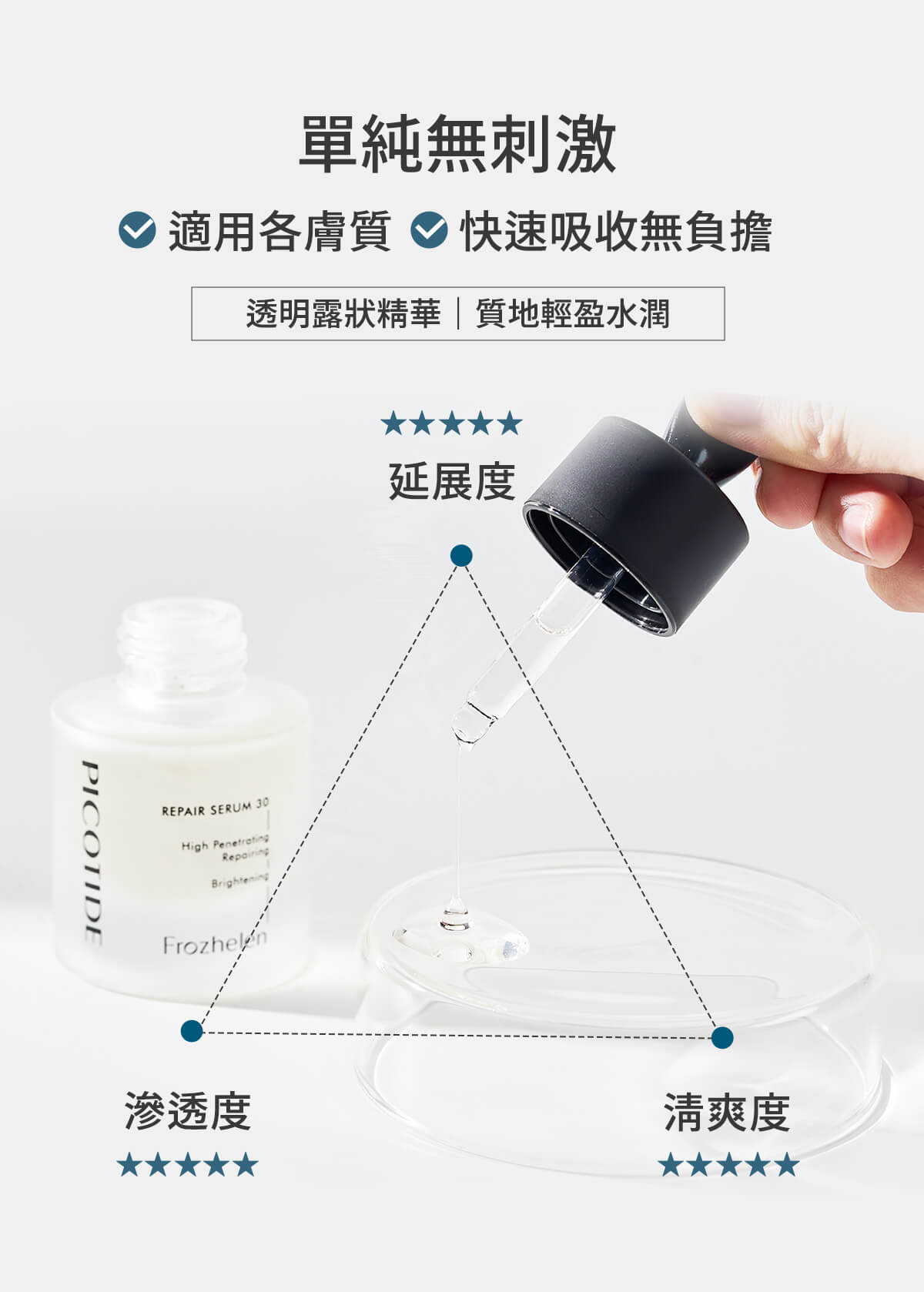 單純無刺激

適用各膚質 快速吸收無負擔

透明露狀精華｜質地輕盈水潤

★★★★★
延展度

PICOTIDE
REPAIR SERUM 30
High Penetrating
Repairing
Brightening
Frozhelen

滲透度
★★★★★

清爽度
★★★★★